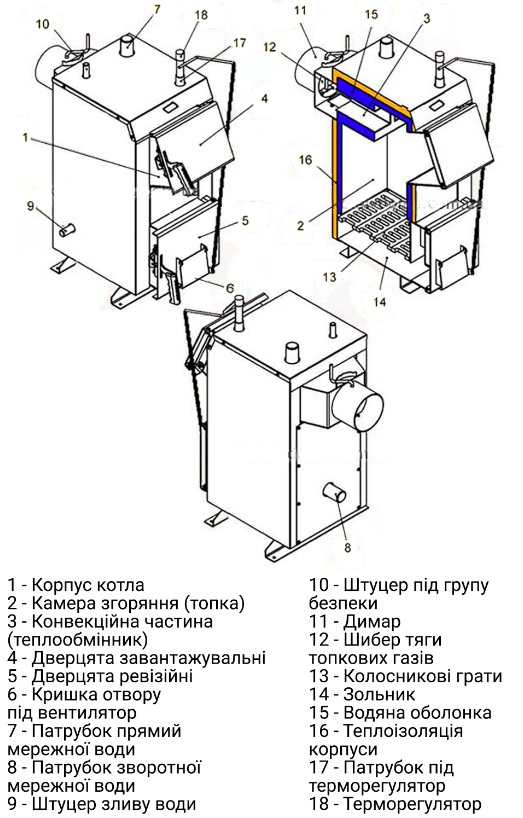 10
7
18
17
4
1
9
5
6
11
15
3
12
16
2
13
14
8

1 - Корпус котла
2 - Камера згоряння (топка)
3 - Конвекційна частина (теплообмінник)
4 - Дверцята завантажувальні
5 - Дверцята ревізійні
6 - Кришка отвору під вентилятор
7 - Патрубок прямий мережної води
8 - Патрубок зворотної мережної води
9 - Штуцер зливу води

10 - Штуцер під групу безпеки
11 - Димар
12 - Шибер тяги топкових газів
13 - Колосникові грати
14 - Зольник
15 - Водяна оболонка
16 - Теплоізоляція корпуси
17 - Патрубок під терморегулятор
18 - Терморегулятор