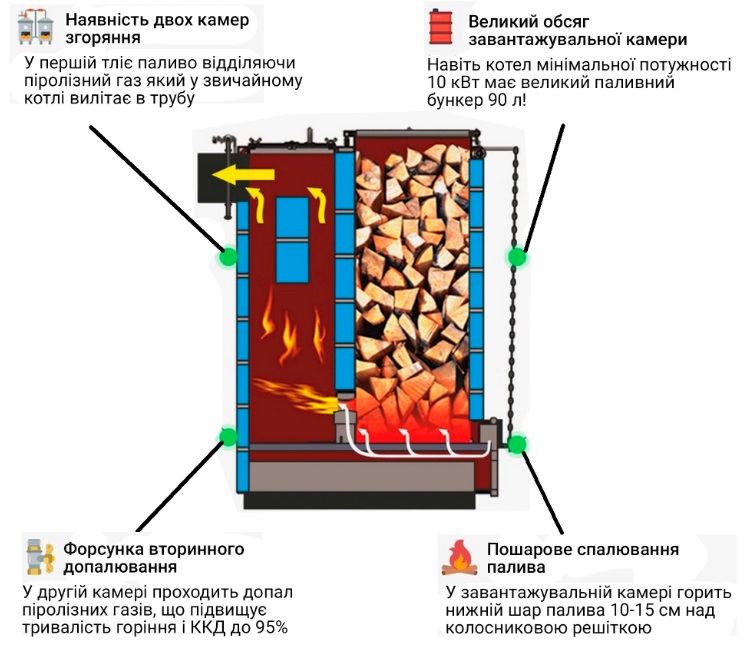 Наявність двох камер згоряння

У першій тліє паливо відділяючи піролізний газ який у звичайному котлі вилітає в трубу

Великий обсяг завантажувальної камери

Навіть котел мінімальної потужності 10 кВт має великий паливний бункер 90 л!

Форсунка вторинного допалювання

У другій камері проходить допал піролізних газів, що підвищує тривалість горіння і ККД до 95%

Пошарове спалювання палива

У завантажувальній камері горить нижній шар палива 10-15 см над колосниковою решіткою