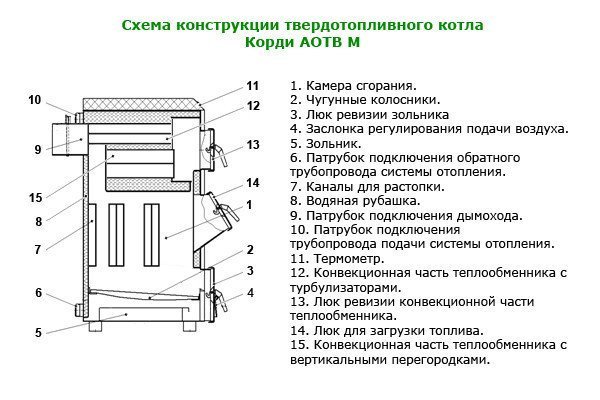 Схема конструкции твердотопливного котла
Корди АОТВ М

10
9
15
8
7
6
5
11
12
13
14
1
2
3
4

1. Камера сгорания.
2. Чугунные колосники.
3. Люк ревизии зольника
4. Заслонка регулирования подачи воздуха.
5. Зольник.
6. Патрубок подключения обратного трубопровода системы отопления.
7. Каналы для растопки.
8. Водяная рубашка.
9. Патрубок подключения дымохода.
10. Патрубок подключения трубопровода подачи системы отопления.
11. Термометр.
12. Конвекционная часть теплообменника с турбулизаторами.
13. Люк ревизии конвекционной части теплообменника.
14. Люк для загрузки топлива.
15. Конвекционная часть теплообменника с вертикальными перегородками.