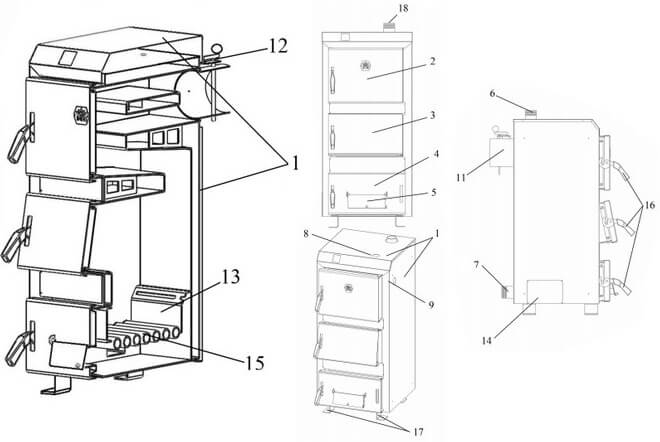 12
1
13
15
18
2
3
4
5
8
1
9
17
6
11
16
7
14